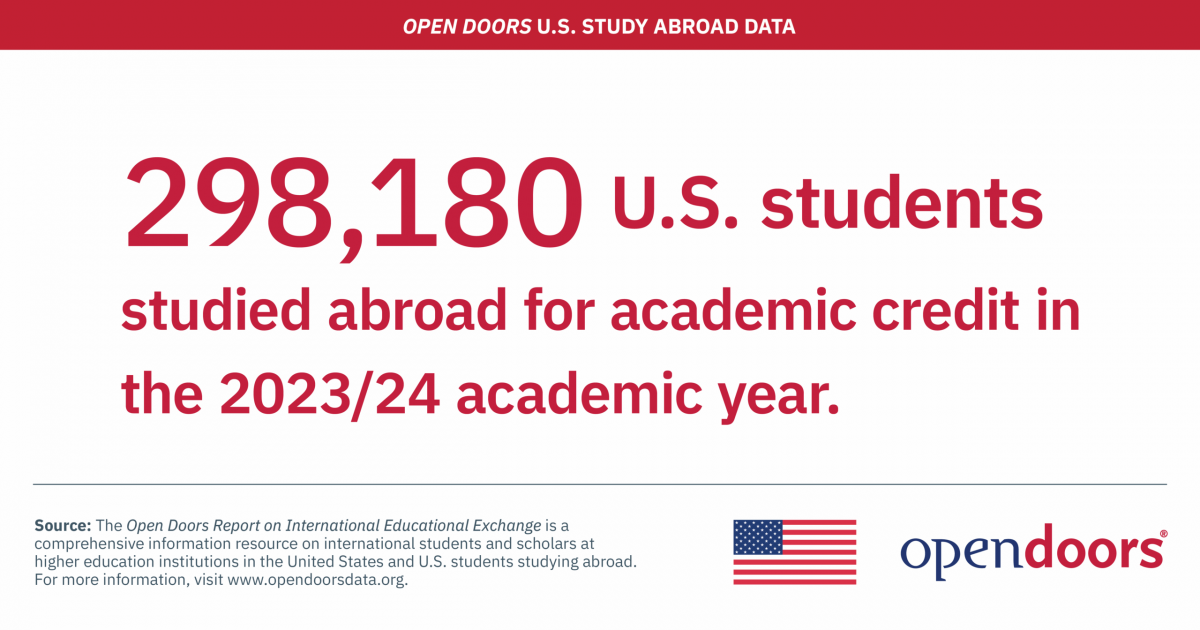 OPEN DOORS U.S. STUDY ABROAD DATA

298,180 U.S. students studied abroad for academic credit in the 2023/24 academic year.

Source: The Open Doors Report on International Educational Exchange is a comprehensive information resource on international students and scholars at higher education institutions in the United States and U.S. students studying abroad. For more information, visit www.opendoorsdata.org.

opendoors®